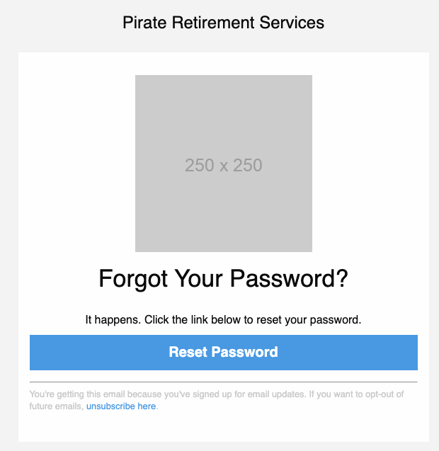 Pirate Retirement Services

250 x 250

Forgot Your Password?

It happens. Click the link below to reset your password.

Reset Password

You're getting this email because you've signed up for email updates. If you want to opt-out of future emails, unsubscribe here.