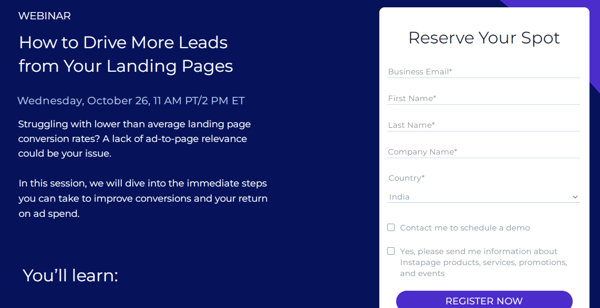 WEBINAR

How to Drive More Leads from Your Landing Pages

Wednesday, October 26, 11 AM PT/2 PM ET

Struggling with lower than average landing page conversion rates? A lack of ad-to-page relevance could be your issue.

In this session, we will dive into the immediate steps you can take to improve conversions and your return on ad spend.

You'll learn:

Reserve Your Spot

Business Email*

First Name*

Last Name*

Company Name*

Country*

India

Contact me to schedule a demo

Yes, please send me information about Instapage products, services, promotions, and events

REGISTER NOW