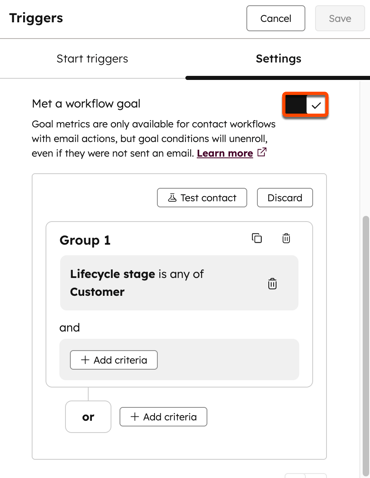 Triggers

Cancel

Save

Start triggers

Settings

Met a workflow goal

Goal metrics are only available for contact workflows with email actions, but goal conditions will unenroll, even if they were not sent an email. Learn more

Test contact

Discard

Group 1

Lifecycle stage is any of Customer

and

+ Add criteria

or

+ Add criteria