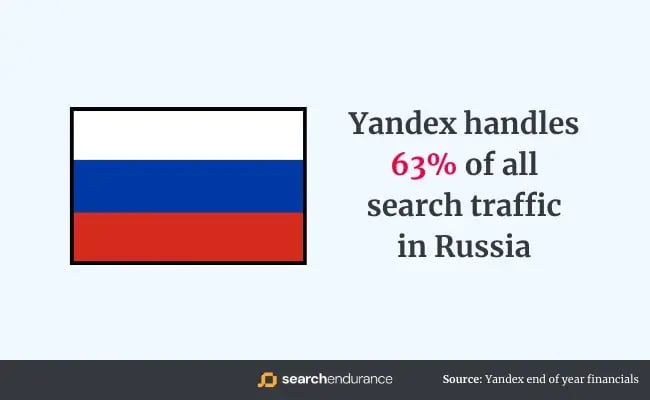 Yandex handles 63% of all search traffic in Russia

searchendurance

Source: Yandex end of year financials