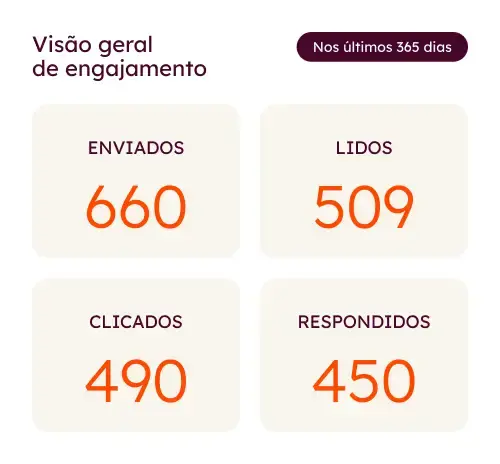 Visão geral de engajamento

Nos últimos 365 dias

ENVIADOS
660

LIDOS
509

CLICADOS
490

RESPONDIDOS
450