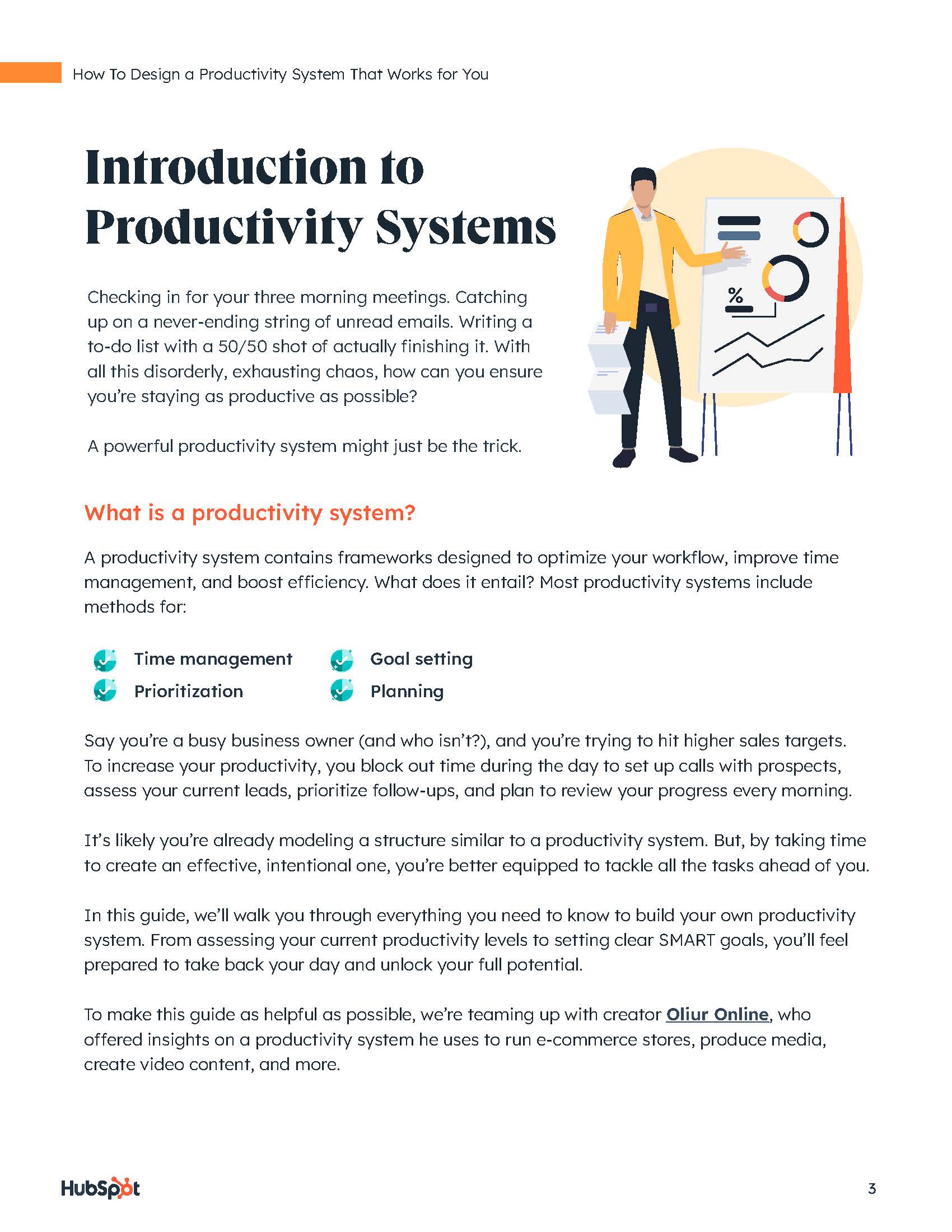 How To Design a Productivity System That Works for You

Introduction to Productivity Systems

Checking in for your three morning meetings. Catching up on a never-ending string of unread emails. Writing a to-do list with a 50/50 shot of actually finishing it. With all this disorderly, exhausting chaos, how can you ensure you're staying as productive as possible?

A powerful productivity system might just be the trick.

%

What is a productivity system?

A productivity system contains frameworks designed to optimize your workflow, improve time management, and boost efficiency. What does it entail? Most productivity systems include methods for:

Time management
Prioritization
Goal setting
Planning

Say you're a busy business owner (and who isn't?), and you're trying to hit higher sales targets. To increase your productivity, you block out time during the day to set up calls with prospects, assess your current leads, prioritize follow-ups, and plan to review your progress every morning.

It's likely you're already modeling a structure similar to a productivity system. But, by taking time to create an effective, intentional one, you're better equipped to tackle all the tasks ahead of you.

In this guide, we'll walk you through everything you need to know to build your own productivity system. From assessing your current productivity levels to setting clear SMART goals, you'll feel prepared to take back your day and unlock your full potential.

To make this guide as helpful as possible, we're teaming up with creator Oliur Online, who offered insights on a productivity system he uses to run e-commerce stores, produce media, create video content, and more.

HubSpot

3