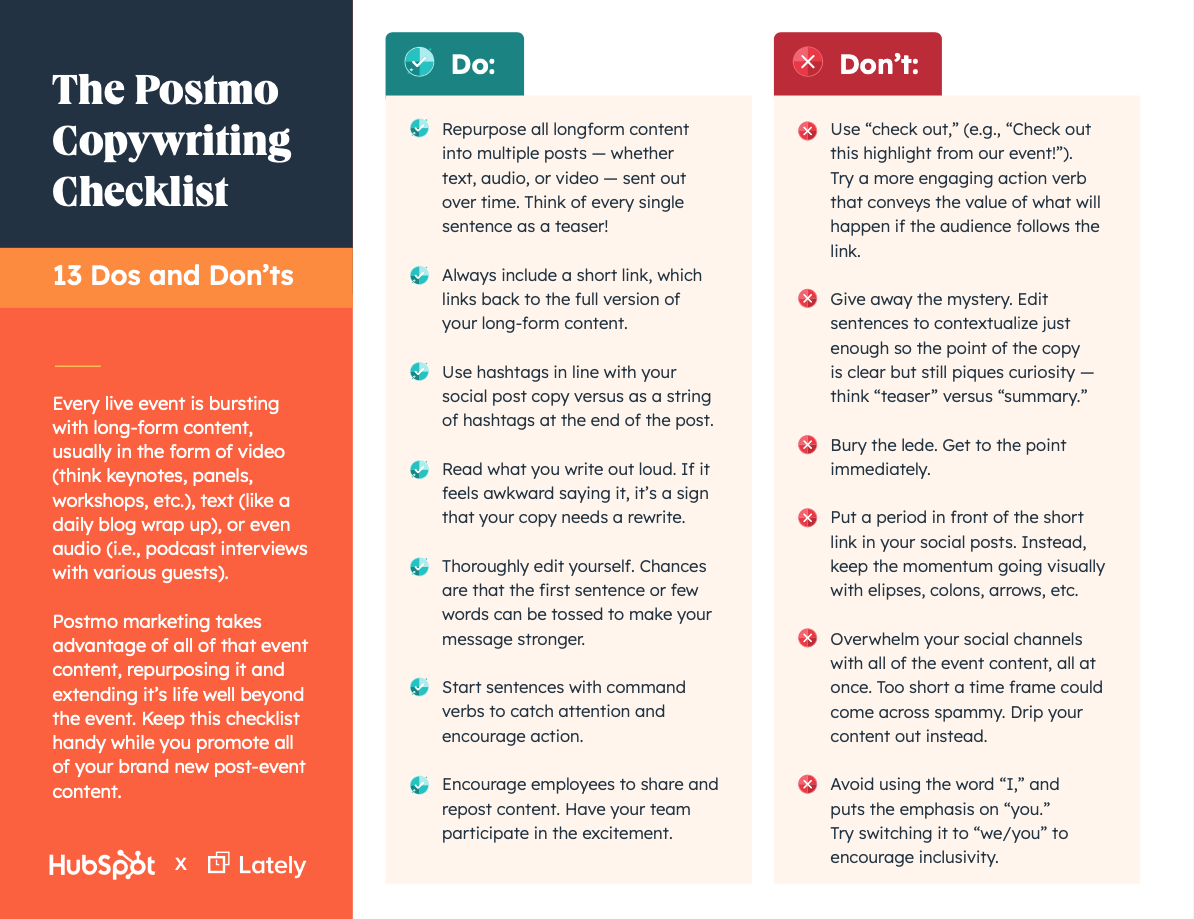 The Postmo Copywriting Checklist

13 Dos and Don'ts

Every live event is bursting with long-form content, usually in the form of video (think keynotes, panels, workshops, etc.), text (like a daily blog wrap up), or even audio (i.e., podcast interviews with various guests).

Postmo marketing takes advantage of all of that event content, repurposing it and extending it's life well beyond the event. Keep this checklist handy while you promote all of your brand new post-event content.

HubSpot x Lately

Do:

Repurpose all longform content into multiple posts — whether text, audio, or video — sent out over time. Think of every single sentence as a teaser!

Always include a short link, which links back to the full version of your long-form content.

Use hashtags in line with your social post copy versus as a string of hashtags at the end of the post.

Read what you write out loud. If it feels awkward saying it, it's a sign that your copy needs a rewrite.

Thoroughly edit yourself. Chances are that the first sentence or few words can be tossed to make your message stronger.

Start sentences with command verbs to catch attention and encourage action.

Encourage employees to share and repost content. Have your team participate in the excitement.

Don't:

Use "check out," (e.g., "Check out this highlight from our event!"). Try a more engaging action verb that conveys the value of what will happen if the audience follows the link.

Give away the mystery. Edit sentences to contextualize just enough so the point of the copy is clear but still piques curiosity — think "teaser" versus "summary."

Bury the lede. Get to the point immediately.

Put a period in front of the short link in your social posts. Instead, keep the momentum going visually with elipses, colons, arrows, etc.

Overwhelm your social channels with all of the event content, all at once. Too short a time frame could come across spammy. Drip your content out instead.

Avoid using the word "I," and puts the emphasis on "you." Try switching it to "we/you" to encourage inclusivity.