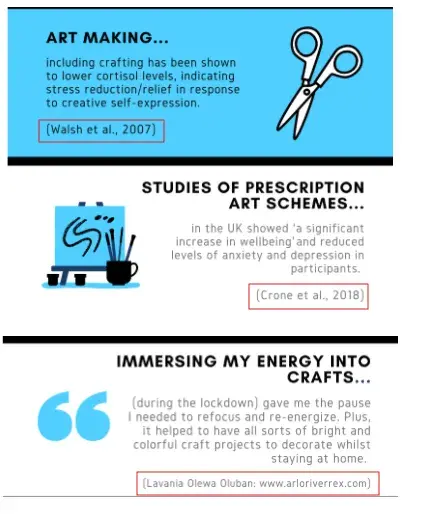 ART MAKING...

including crafting has been shown to lower cortisol levels, indicating stress reduction/relief in response to creative self-expression.

(Walsh et al., 2007)

STUDIES OF PRESCRIPTION ART SCHEMES...

in the UK showed 'a significant increase in wellbeing'and reduced levels of anxiety and depression in participants.

(Crone et al., 2018)

IMMERSING MY ENERGY INTO CRAFTS...

(during the lockdown) gave me the pause I needed to refocus and re-energize. Plus, it helped to have all sorts of bright and colorful craft projects to decorate whilst staying at home.

(Lavania Olewa Oluban: www.arloriverrex.com)