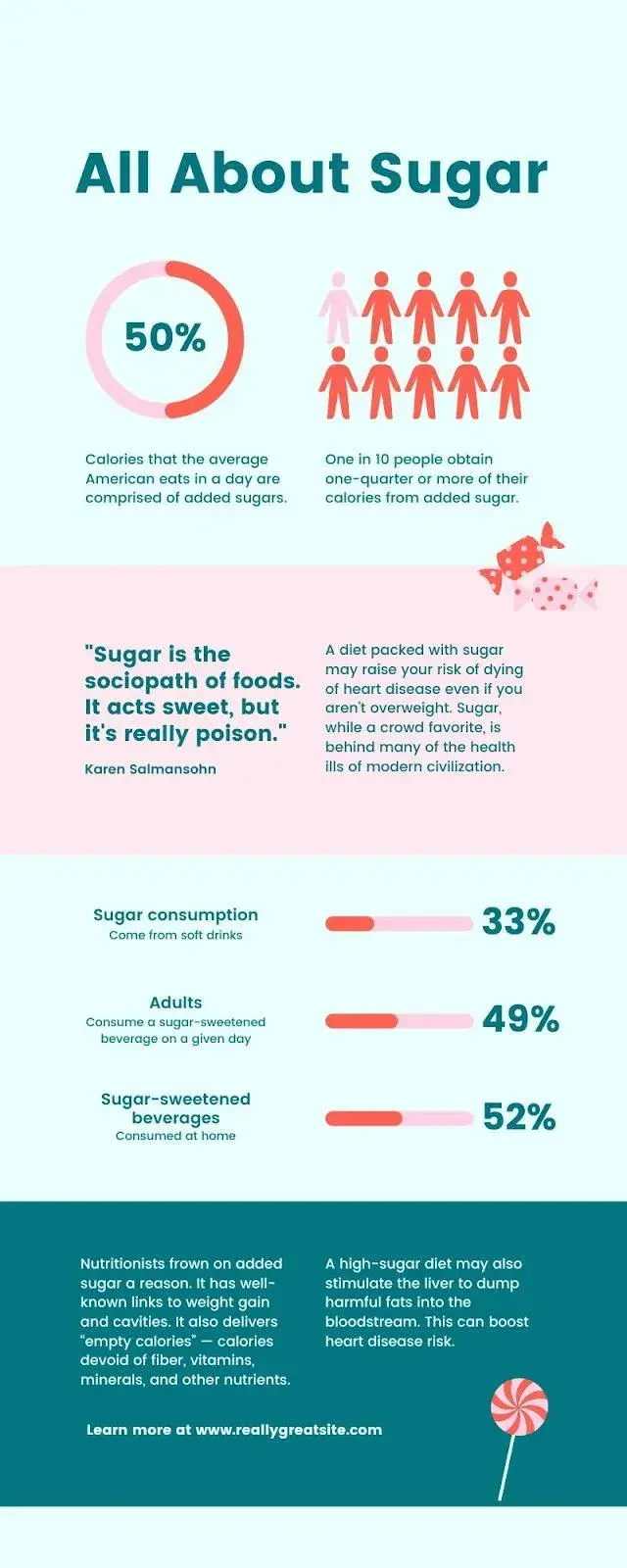 All About Sugar

50%

Calories that the average American eats in a day are comprised of added sugars.

One in 10 people obtain one-quarter or more of their calories from added sugar.

"Sugar is the sociopath of foods. It acts sweet, but it's really poison."

Karen Salmansohn

A diet packed with sugar may raise your risk of dying of heart disease even if you aren't overweight. Sugar, while a crowd favorite, is behind many of the health ills of modern civilization.

Sugar consumption
Come from soft drinks
33%

Adults
Consume a sugar-sweetened beverage on a given day
49%

Sugar-sweetened beverages
Consumed at home
52%

Nutritionists frown on added sugar a reason. It has well-known links to weight gain and cavities. It also delivers "empty calories" — calories devoid of fiber, vitamins, minerals, and other nutrients.

A high-sugar diet may also stimulate the liver to dump harmful fats into the bloodstream. This can boost heart disease risk.

Learn more at www.reallygreatsite.com