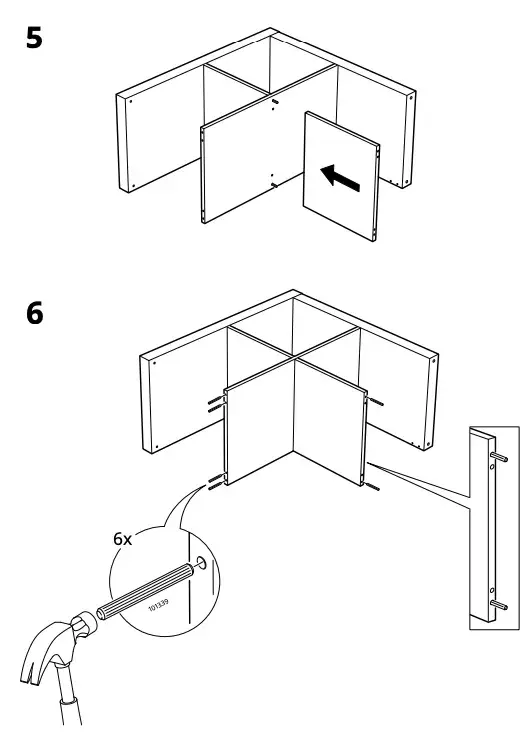 5

6

6x

101339